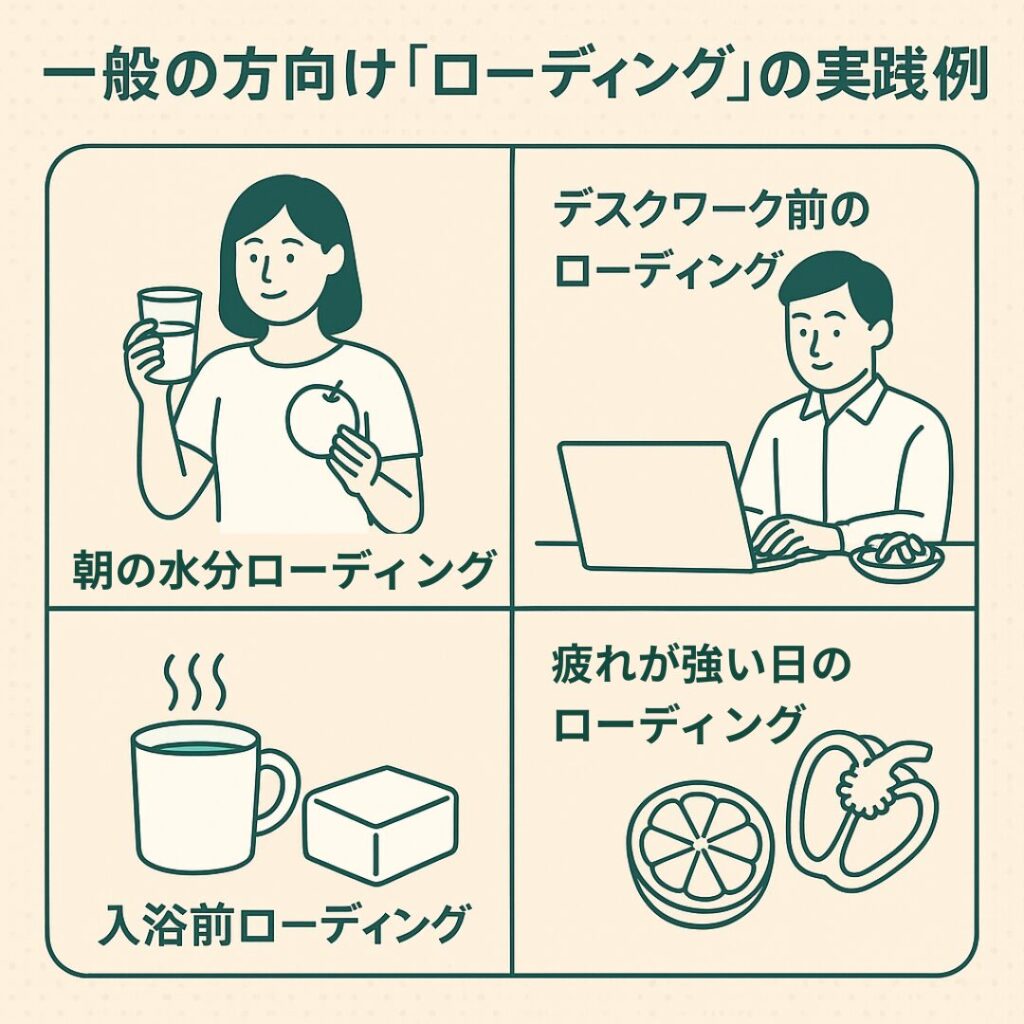 一般の方向け「ローディング」の実践例

朝の水分ローディング

デスクワーク前のローディング

入浴前ローディング

疲れが強い日のローディング